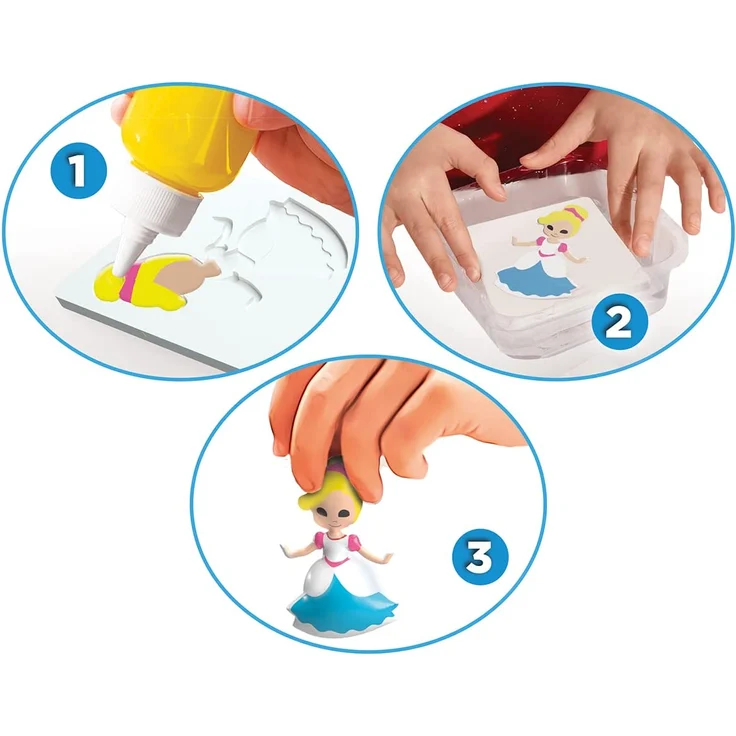 1

2

3