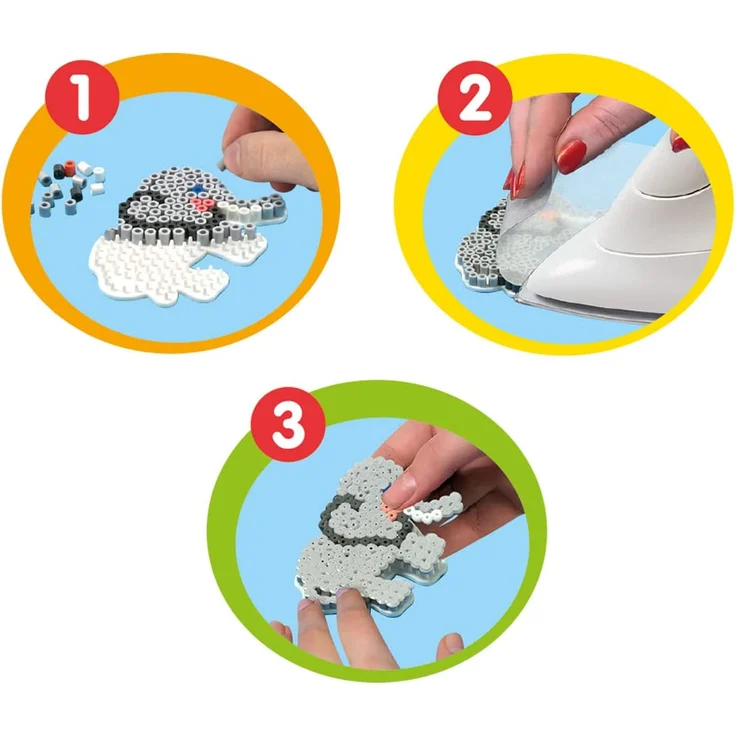 1

2

3