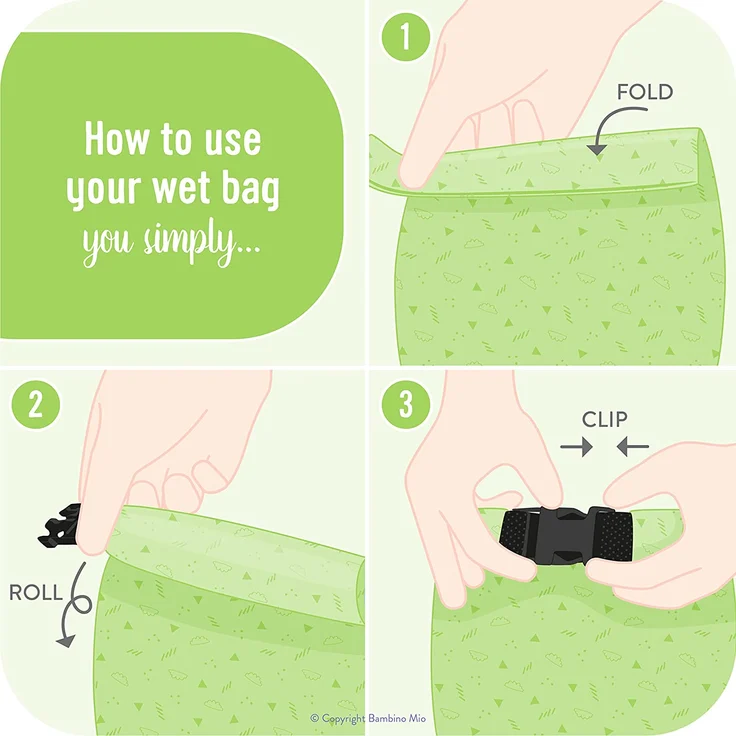 How to use your wet bag you simply...

1

FOLD

2

ROLL

3

CLIP

© Copyright Bambino Mio