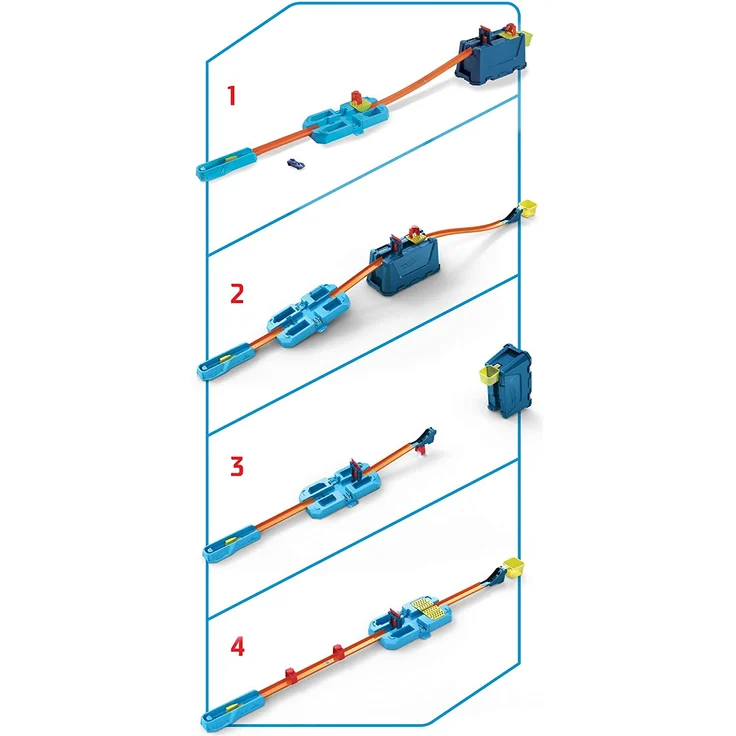 1

2

3

4