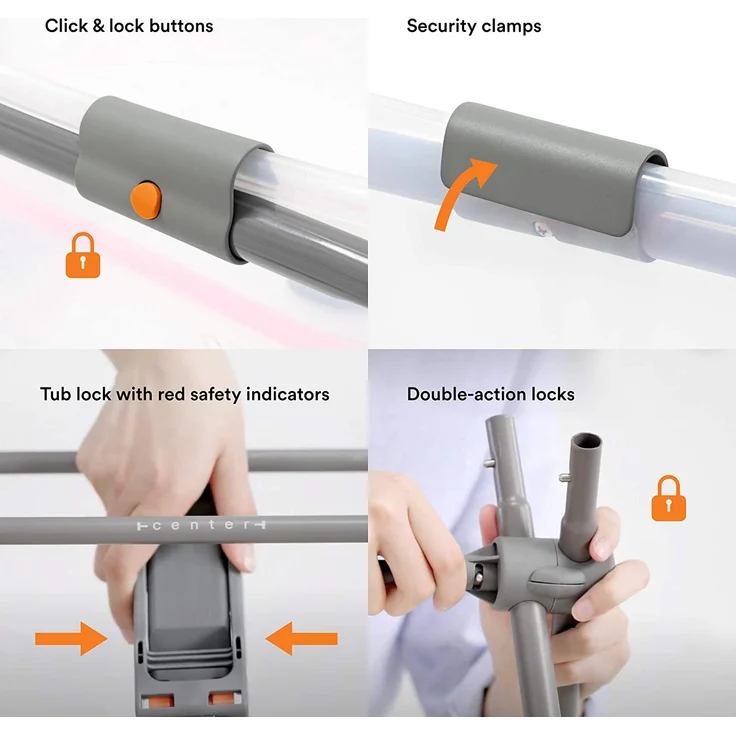 Click & lock buttons

Security clamps

Tub lock with red safety indicators

center

Double-action locks