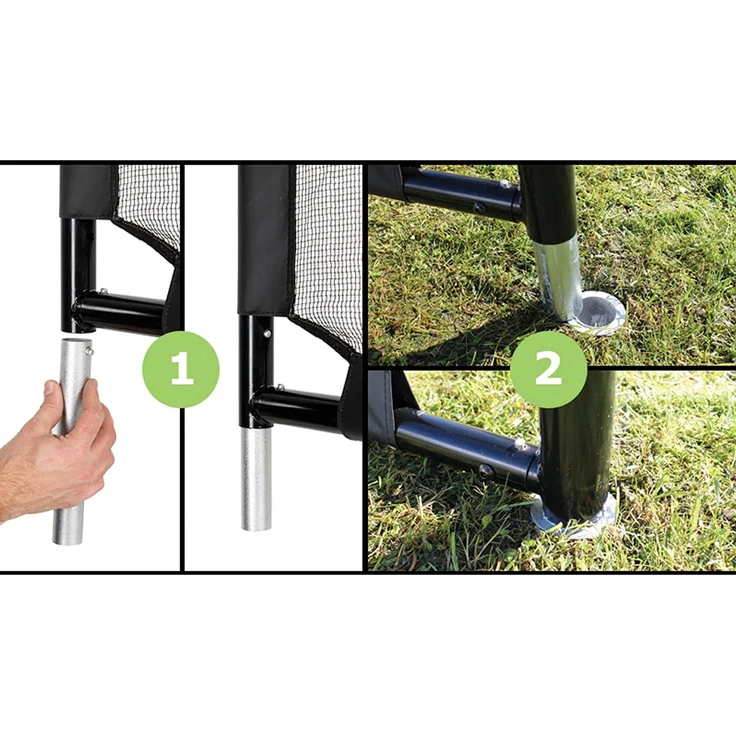 1

2