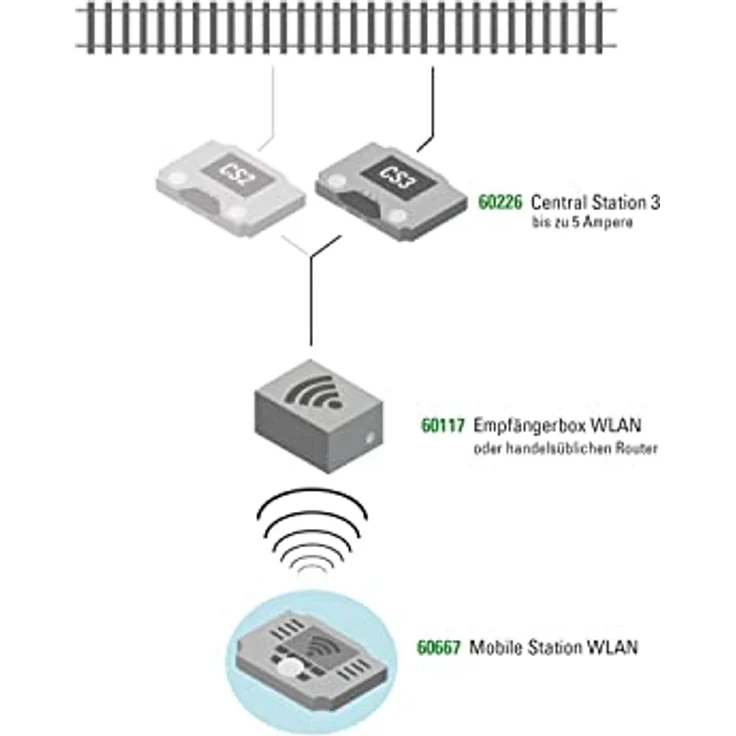 CS2

CS3

60226 Central Station 3
bis zu 5 Ampere

60117 Empfängerbox WLAN
oder handelsüblichen Router

60667 Mobile Station WLAN