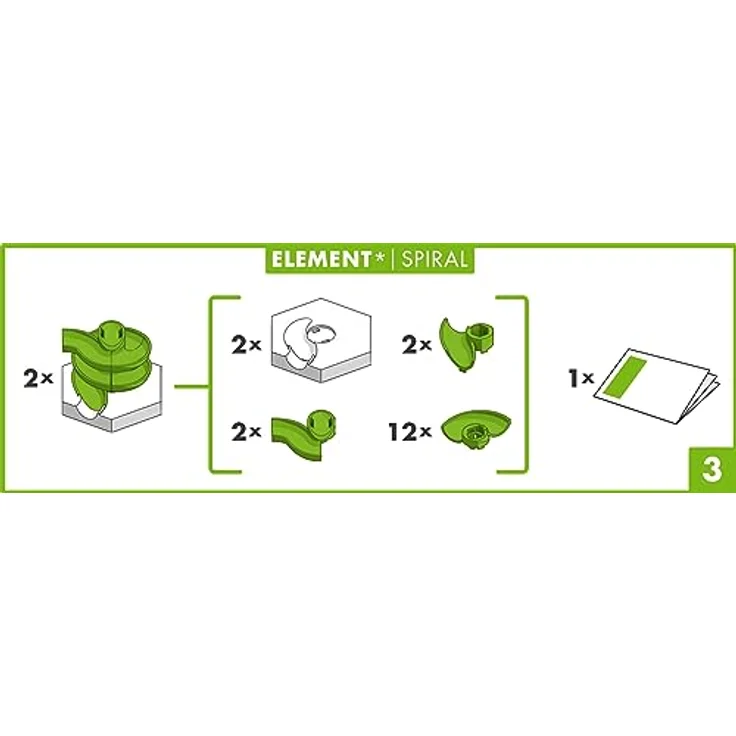 ELEMENT* | SPIRAL

2×

2×

2×

2×

12×

1×

3