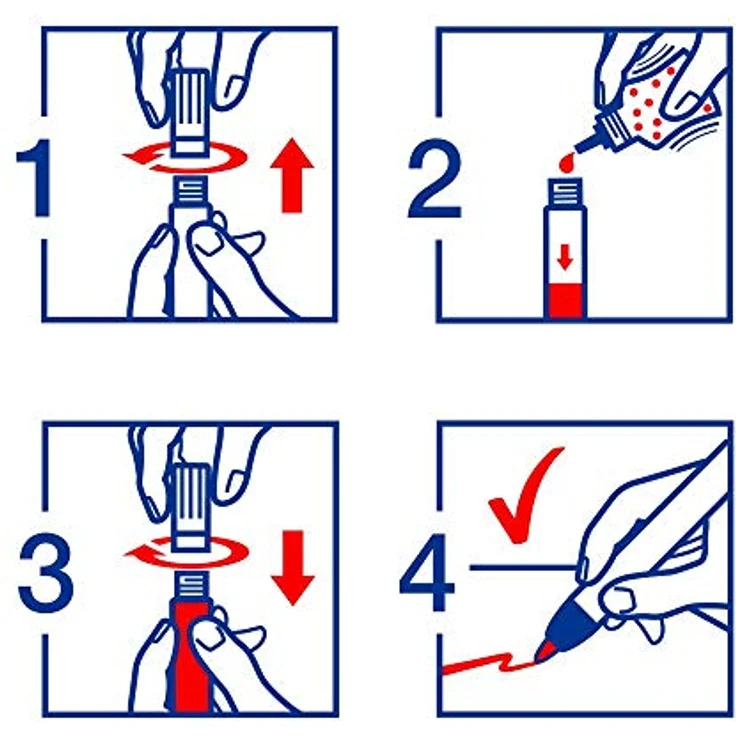 1

2

3

4