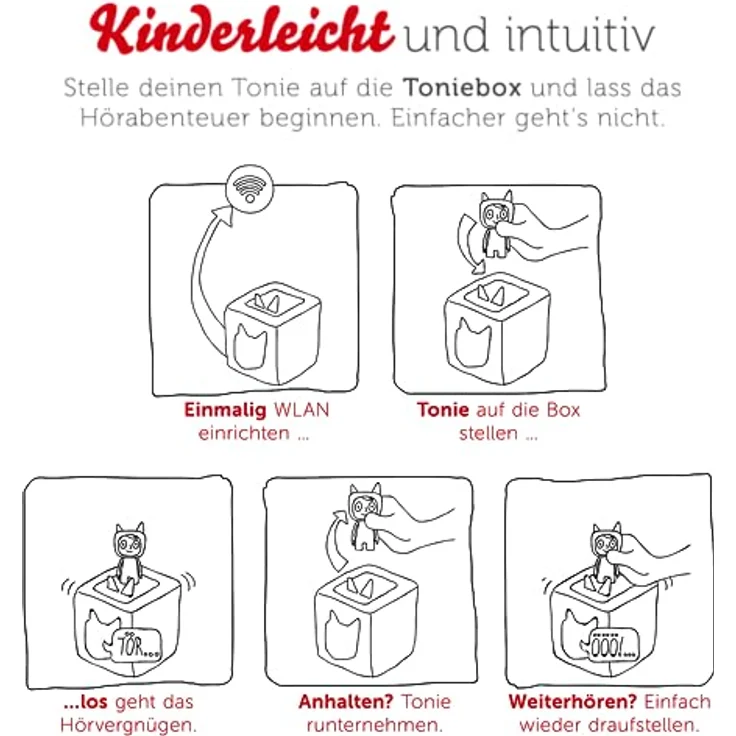 Kinderleicht und intuitiv

Stelle deinen Tonie auf die Toniebox und lass das Hörabenteuer beginnen. Einfacher geht's nicht.

Einmalig WLAN einrichten ...

Tonie auf die Box stellen ...

TÖR...

...los geht das Hörvergnügen.

Anhalten? Tonie runternehmen.

ÖÖÖ!...

Weiterhören? Einfach wieder draufstellen.