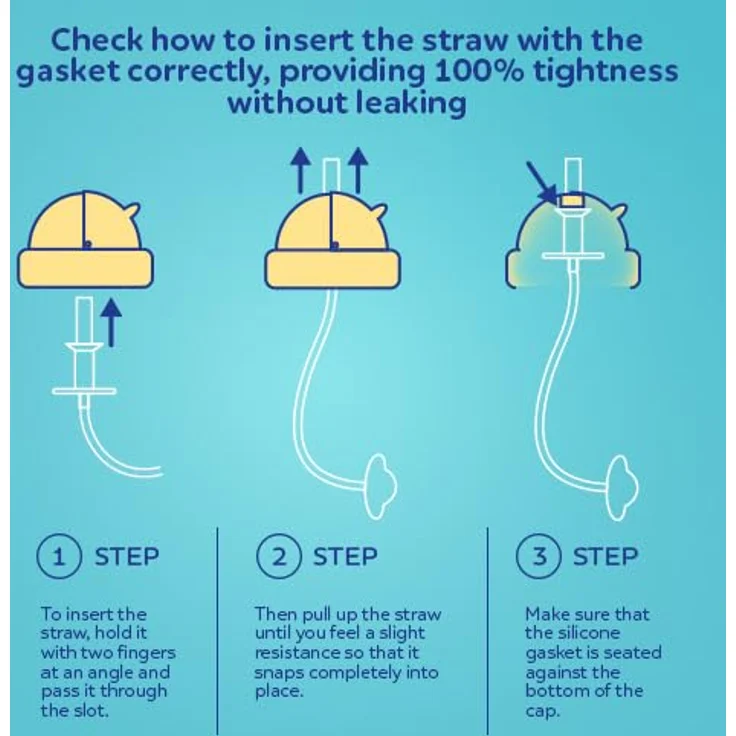 Check how to insert the straw with the gasket correctly, providing 100% tightness without leaking

1 STEP

To insert the straw, hold it with two fingers at an angle and pass it through the slot.

2 STEP

Then pull up the straw until you feel a slight resistance so that it snaps completely into place.

3 STEP

Make sure that the silicone gasket is seated against the bottom of the cap.