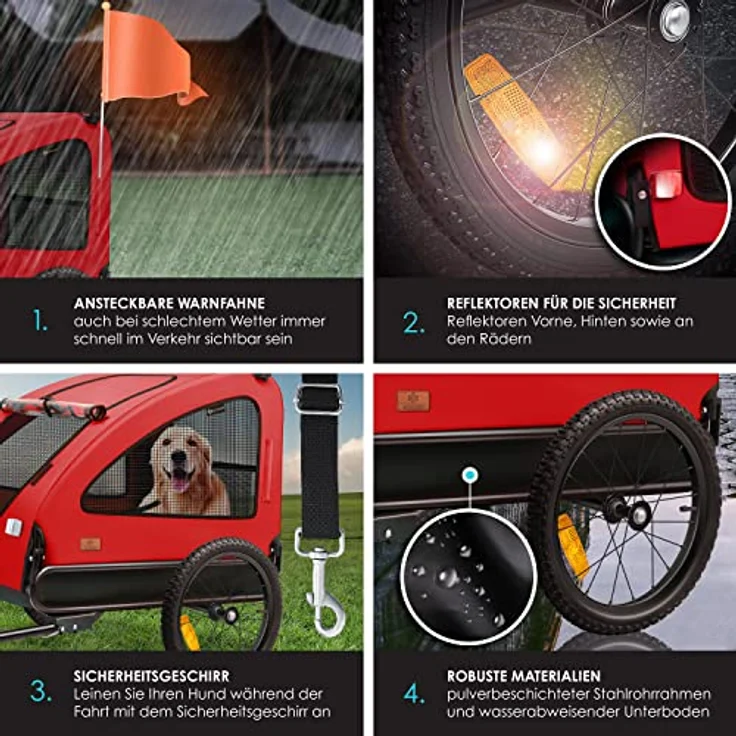 1. ANSTECKBARE WARNFAHNE
auch bei schlechtem Wetter immer schnell im Verkehr sichtbar sein

2. REFLEKTOREN FÜR DIE SICHERHEIT
Reflektoren Vorne, Hinten sowie an den Rädern

3. SICHERHEITSGESCHIRR
Leinen Sie Ihren Hund während der Fahrt mit dem Sicherheitsgeschirr an

4. ROBUSTE MATERIALIEN
pulverbeschichteter Stahlrohrrahmen und wasserabweisender Unterboden