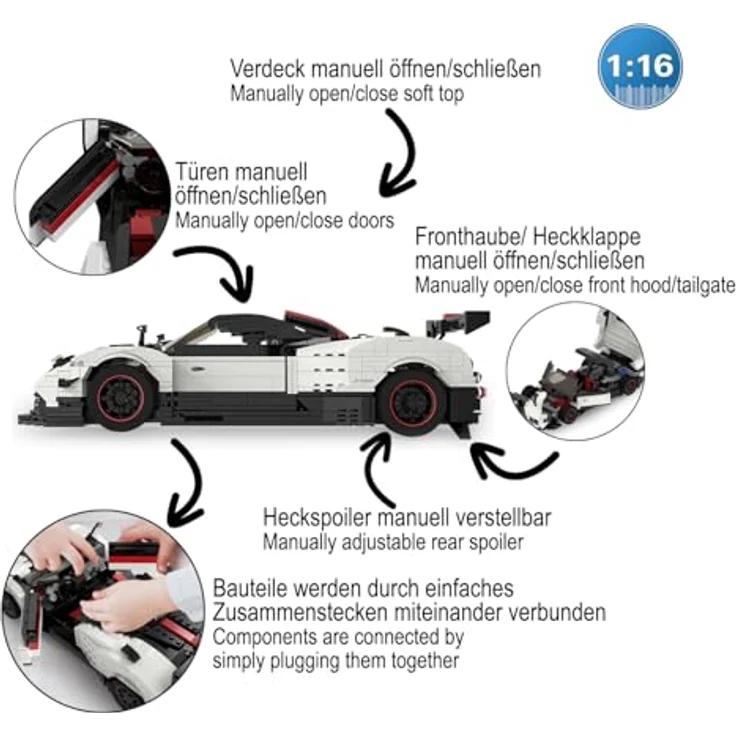 Verdeck manuell öffnen/schließen
Manually open/close soft top

1:16

Türen manuell öffnen/schließen
Manually open/close doors

Fronthaube/ Heckklappe manuell öffnen/schließen
Manually open/close front hood/tailgate

Heckspoiler manuell verstellbar
Manually adjustable rear spoiler

Bauteile werden durch einfaches Zusammenstecken miteinander verbunden
Components are connected by simply plugging them together