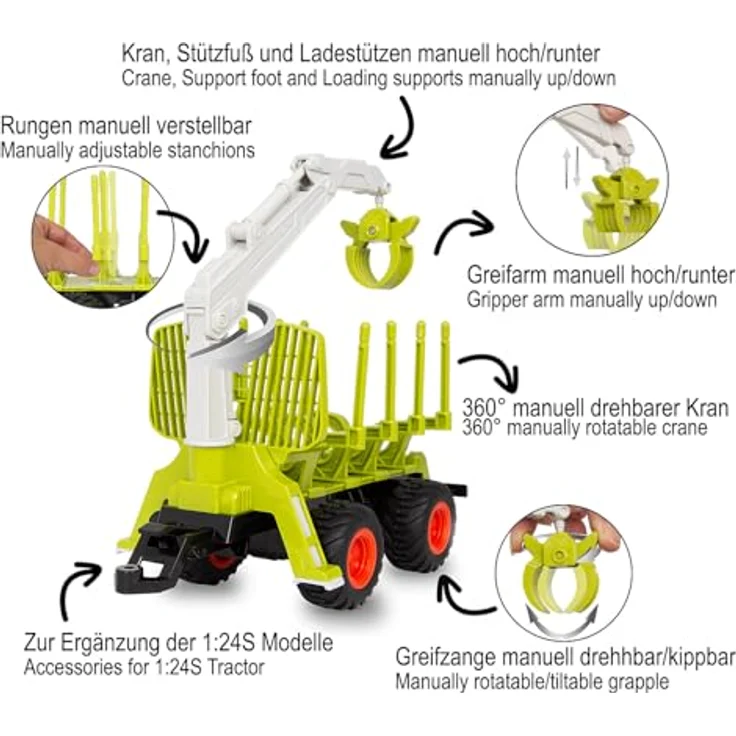 Kran, Stützfuß und Ladestützen manuell hoch/runter
Crane, Support foot and Loading supports manually up/down

Rungen manuell verstellbar
Manually adjustable stanchions

Greifarm manuell hoch/runter
Gripper arm manually up/down

360° manuell drehbarer Kran
360° manually rotatable crane

Zur Ergänzung der 1:24S Modelle
Accessories for 1:24S Tractor

Greifzange manuell drehhbar/kippbar
Manually rotatable/tiltable grapple