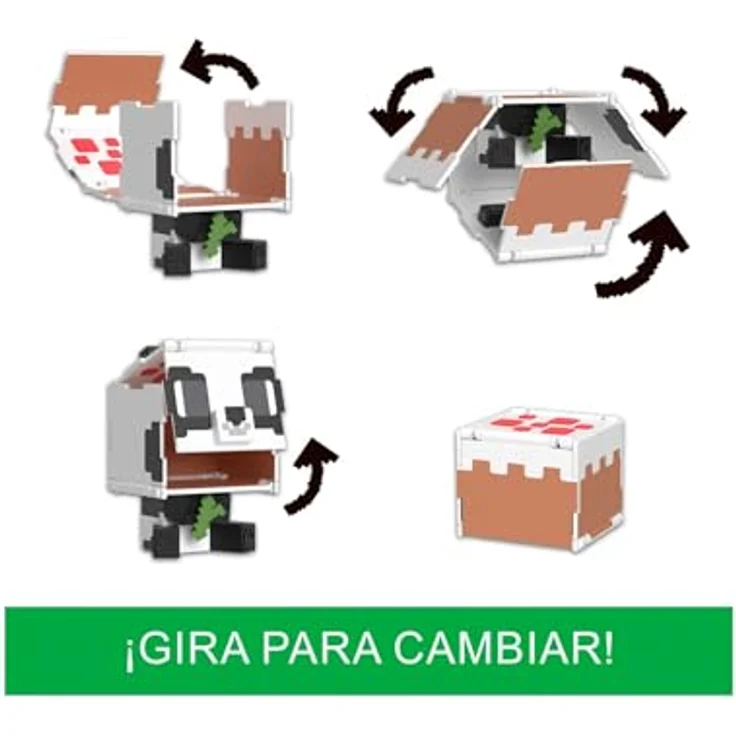 ¡GIRA PARA CAMBIAR!