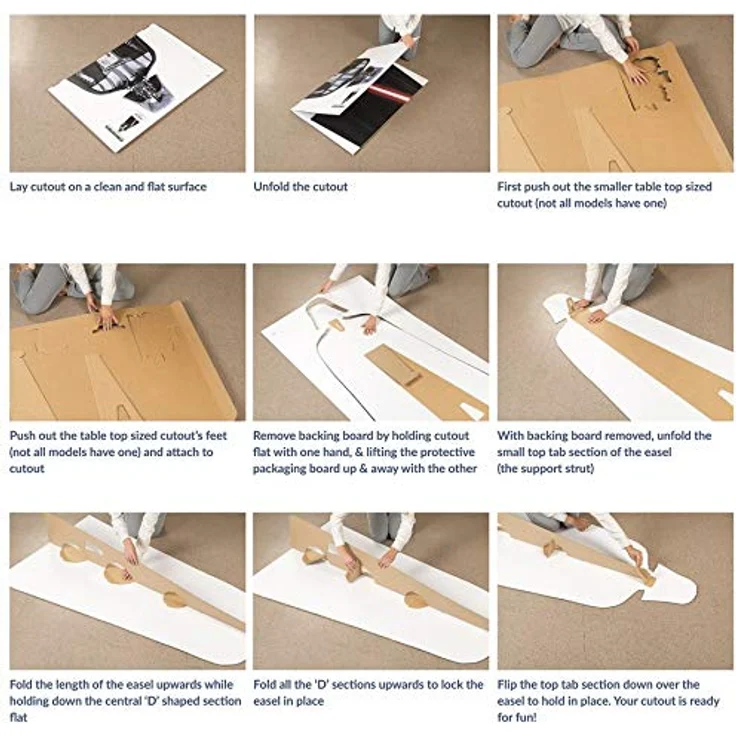 Lay cutout on a clean and flat surface

Unfold the cutout

First push out the smaller table top sized cutout (not all models have one)

Push out the table top sized cutout's feet (not all models have one) and attach to cutout

Remove backing board by holding cutout flat with one hand, & lifting the protective packaging board up & away with the other

With backing board removed, unfold the small top tab section of the easel (the support strut)

Fold the length of the easel upwards while holding down the central 'D' shaped section flat

Fold all the 'D' sections upwards to lock the easel in place

Flip the top tab section down over the easel to hold in place. Your cutout is ready for fun!