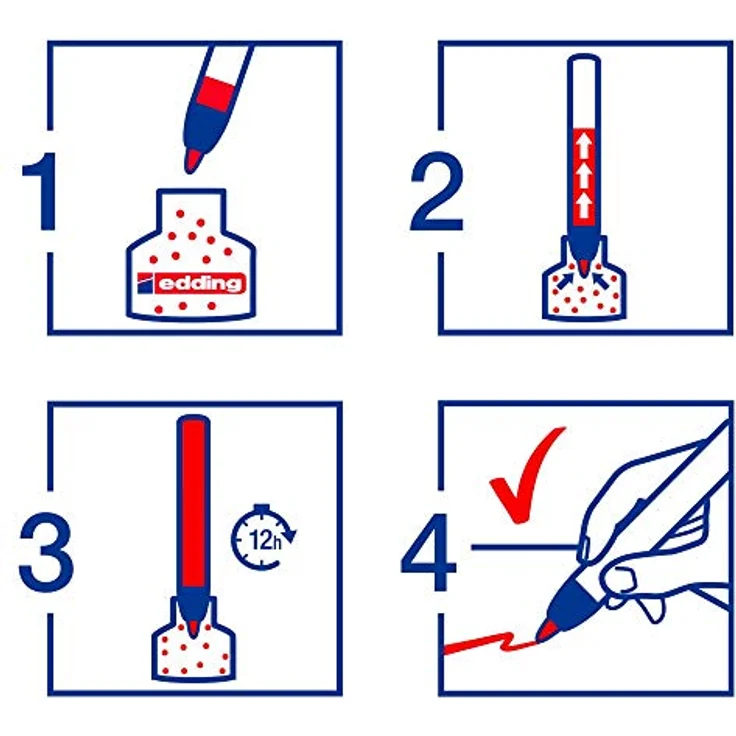 1

edding

2

3

12h

4