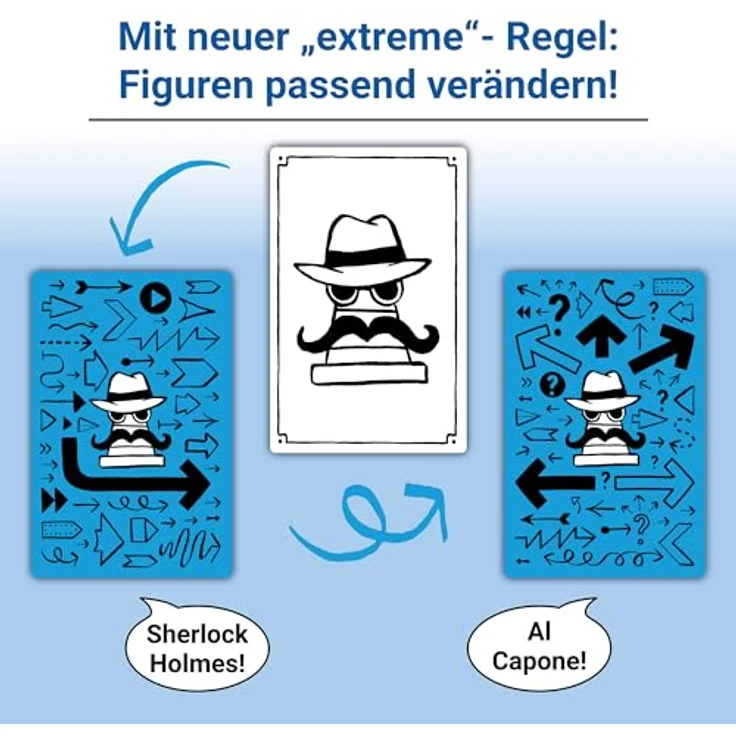 Mit neuer „extreme“- Regel: Figuren passend verändern!

Sherlock Holmes!

Al Capone!