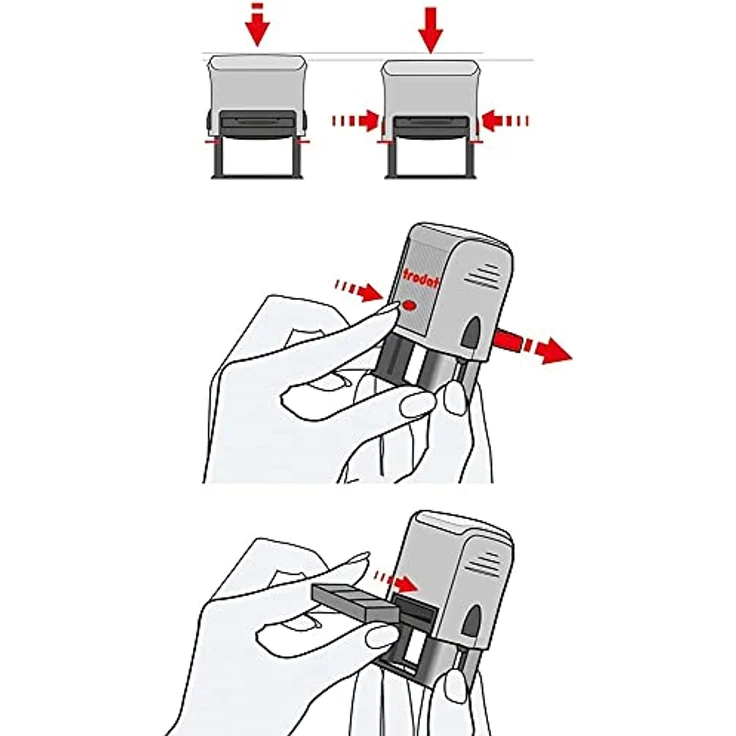 trodat