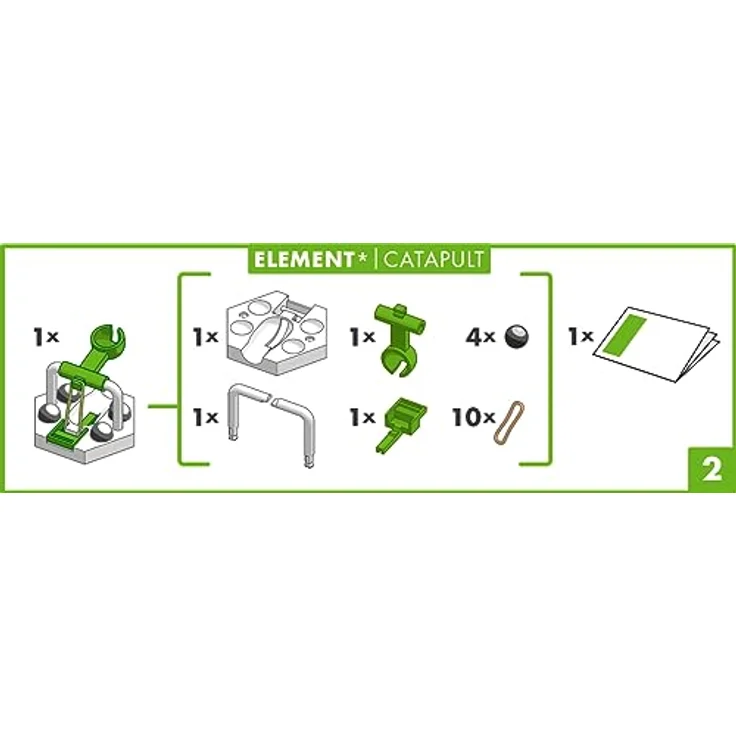 ELEMENT* | CATAPULT

1×

1×

1×

4×

1×

1×

1×

10×

2