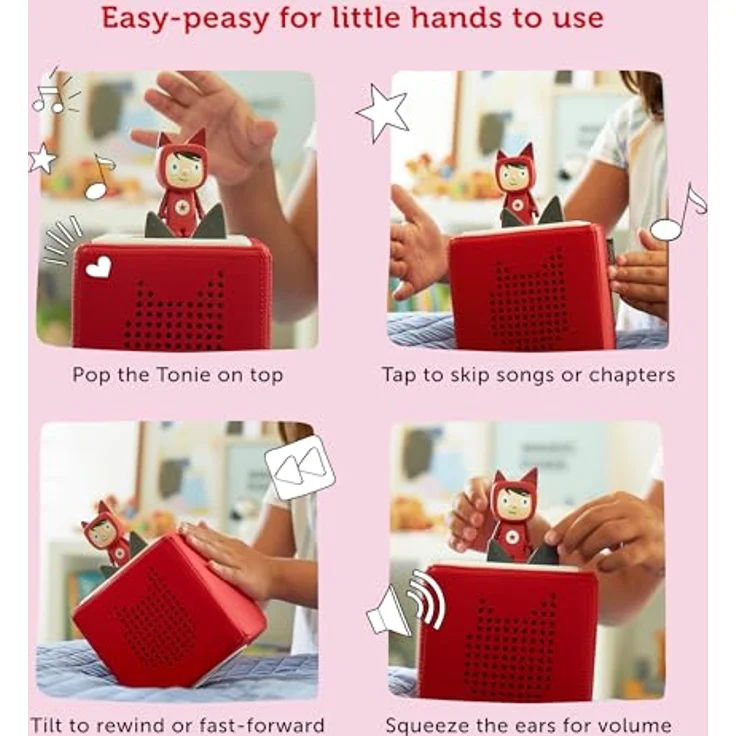 Easy-peasy for little hands to use

Pop the Tonie on top

Tap to skip songs or chapters

Tilt to rewind or fast-forward

Squeeze the ears for volume