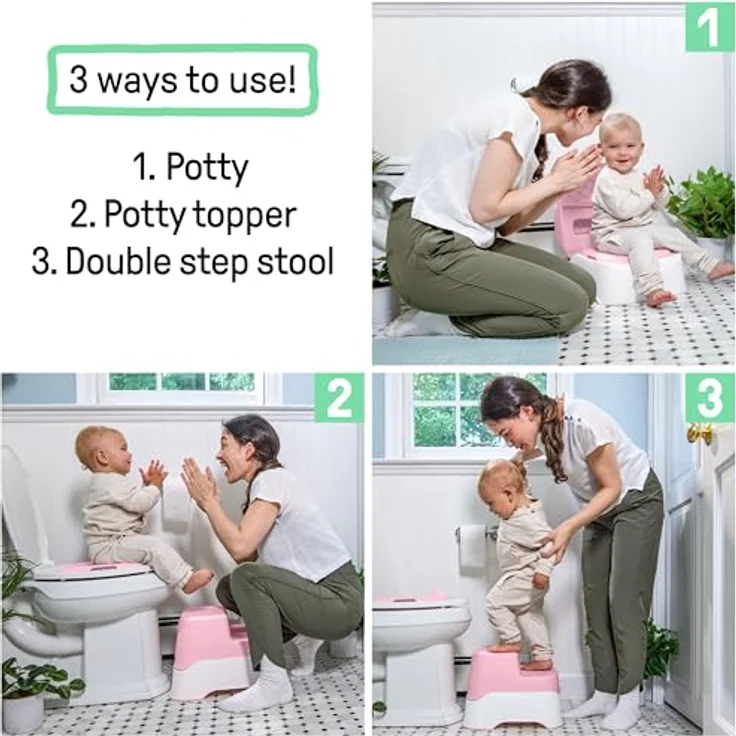 3 ways to use!

1. Potty
2. Potty topper
3. Double step stool

1

2

3