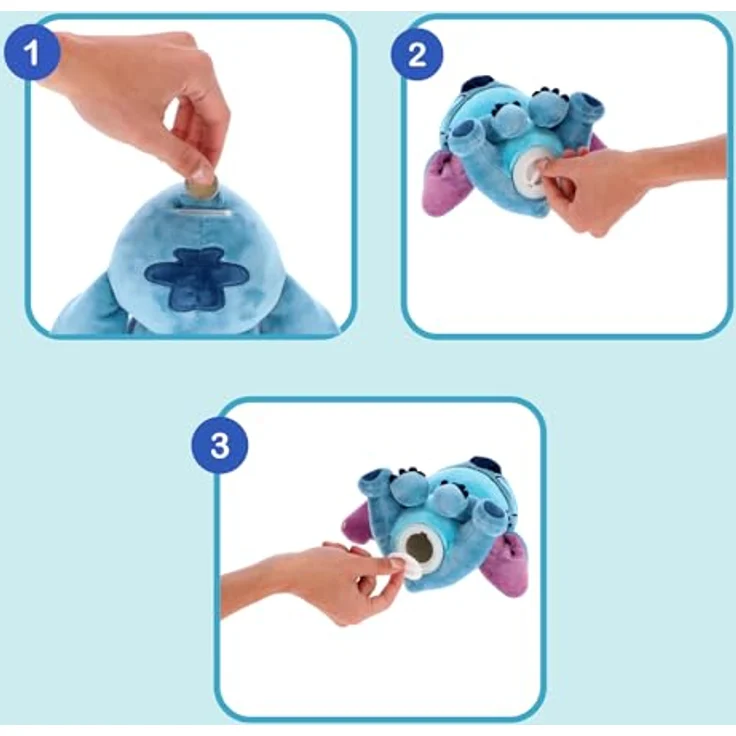 1

2

3