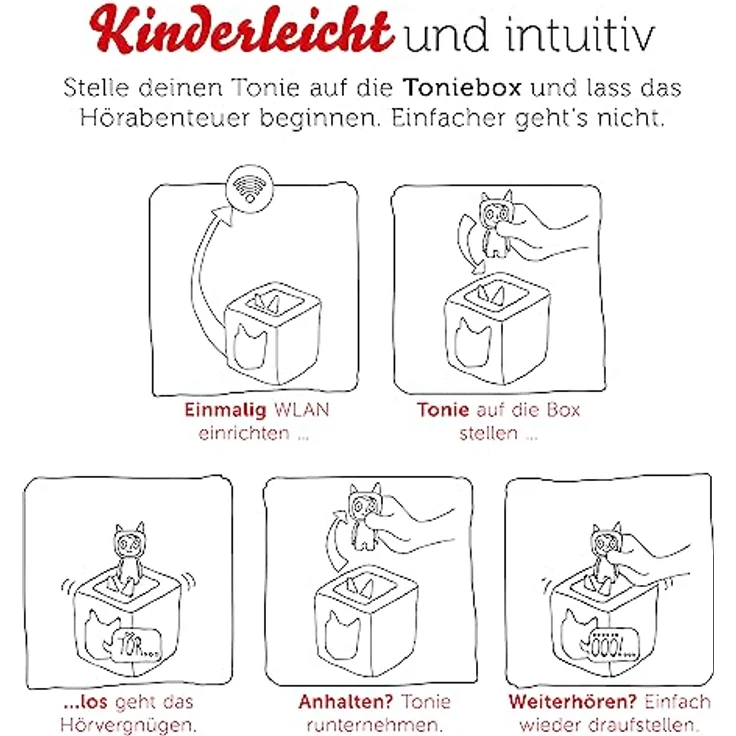 Kinderleicht und intuitiv

Stelle deinen Tonie auf die Toniebox und lass das Hörabenteuer beginnen. Einfacher geht's nicht.

Einmalig WLAN einrichten ...

Tonie auf die Box stellen ...

TOR...

...los geht das Hörvergnügen.

Anhalten? Tonie runternehmen.

OOO!...

Weiterhören? Einfach wieder draufstellen.