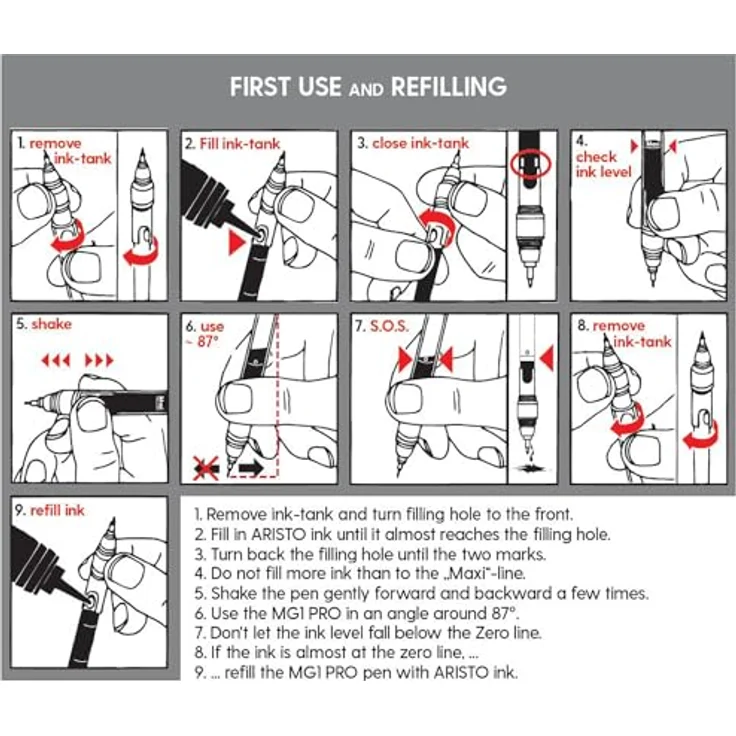 FIRST USE AND REFILLING

1. remove ink-tank

2. Fill ink-tank

3. close ink-tank

4. check ink level

5. shake

6. use ~ 87°

7. S.O.S.

8. remove ink-tank

9. refill ink

1. Remove ink-tank and turn filling hole to the front.
2. Fill in ARISTO ink until it almost reaches the filling hole.
3. Turn back the filling hole until the two marks.
4. Do not fill more ink than to the „Maxi"-line.
5. Shake the pen gently forward and backward a few times.
6. Use the MG1 PRO in an angle around 87°.
7. Don't let the ink level fall below the Zero line.
8. If the ink is almost at the zero line, ...
9. ... refill the MG1 PRO pen with ARISTO ink.