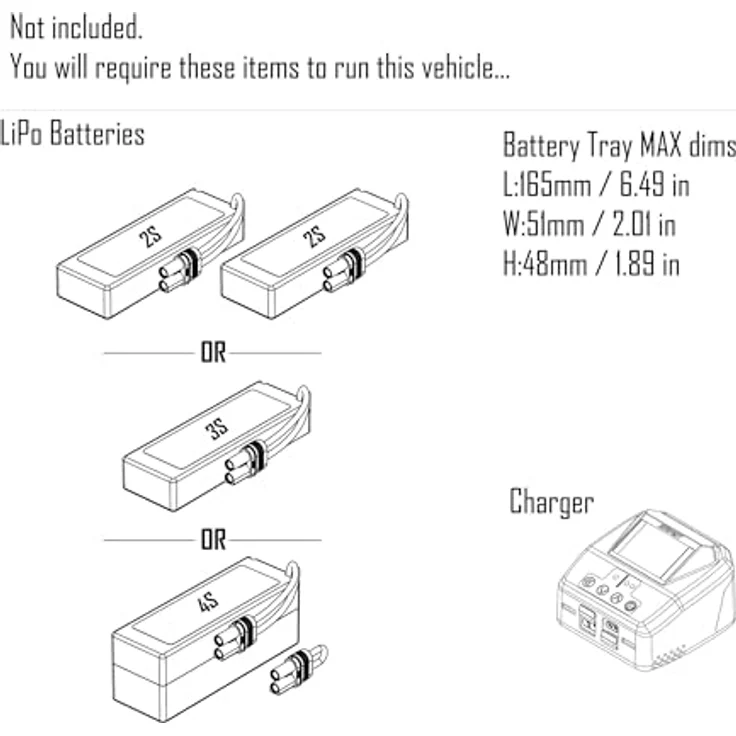 Not included.
You will require these items to run this vehicle...

LiPo Batteries

2S

2S

OR

3S

OR

4S

Battery Tray MAX dims
L:165mm / 6.49 in
W:51mm / 2.01 in
H:48mm / 1.89 in

Charger