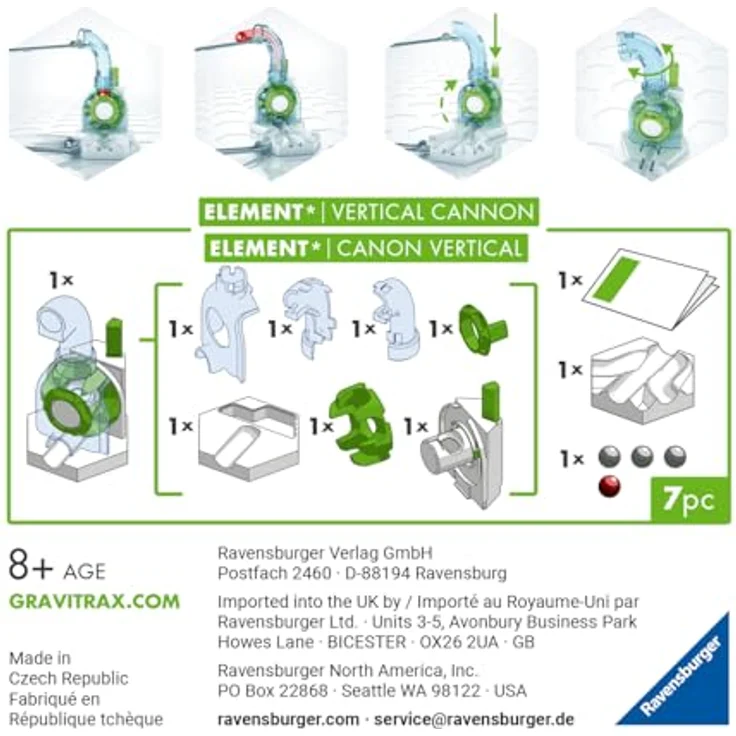 ELEMENT* | VERTICAL CANNON
ELEMENT* | CANON VERTICAL

1×

1× 1× 1× 1×

1× 1× 1×

1×

1×

1×

7pc

8+ AGE
GRAVITRAX.COM

Made in Czech Republic
Fabriqué en République tchèque

Ravensburger Verlag GmbH
Postfach 2460 · D-88194 Ravensburg

Imported into the UK by / Importé au Royaume-Uni par Ravensburger Ltd. · Units 3-5, Avonbury Business Park Howes Lane · BICESTER · OX26 2UA · GB

Ravensburger North America, Inc.
PO Box 22868 · Seattle WA 98122 · USA

ravensburger.com · service@ravensburger.de

Ravensburger