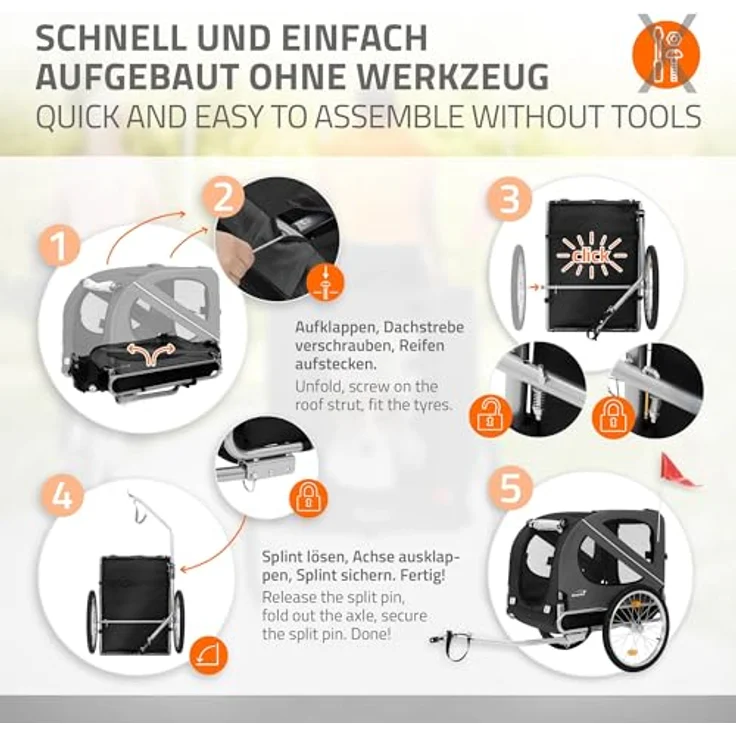 SCHNELL UND EINFACH AUFGEBAUT OHNE WERKZEUG
QUICK AND EASY TO ASSEMBLE WITHOUT TOOLS

1

2

Aufklappen, Dachstrebe verschrauben, Reifen aufstecken.
Unfold, screw on the roof strut, fit the tyres.

3

click

4

Splint lösen, Achse ausklappen, Splint sichern. Fertig!
Release the split pin, fold out the axle, secure the split pin. Done!

5