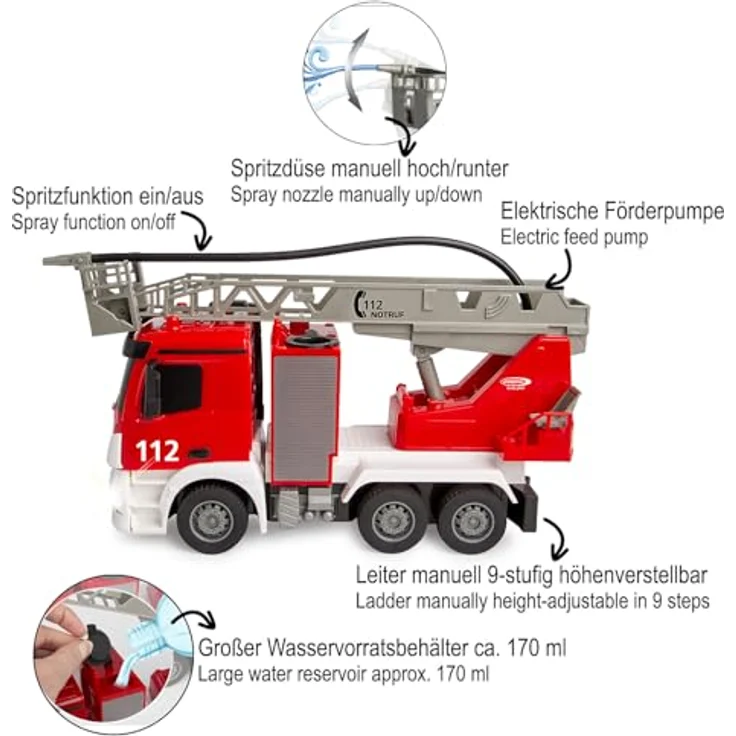 Spritzdüse manuell hoch/runter
Spray nozzle manually up/down

Spritzfunktion ein/aus
Spray function on/off

Elektrische Förderpumpe
Electric feed pump

112
NOTRUF

112

Leiter manuell 9-stufig höhenverstellbar
Ladder manually height-adjustable in 9 steps

Großer Wasservorratsbehälter ca. 170 ml
Large water reservoir approx. 170 ml