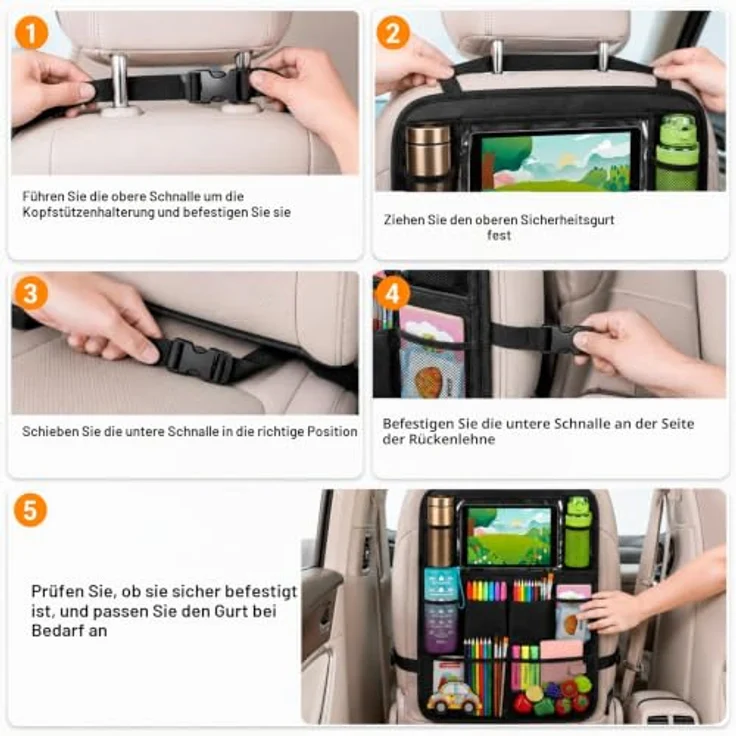 1

Führen Sie die obere Schnalle um die Kopfstützenhalterung und befestigen Sie sie

2

Ziehen Sie den oberen Sicherheitsgurt fest

3

Schieben Sie die untere Schnalle in die richtige Position

4

Befestigen Sie die untere Schnalle an der Seite der Rückenlehne

5

Prüfen Sie, ob sie sicher befestigt ist, und passen Sie den Gurt bei Bedarf an