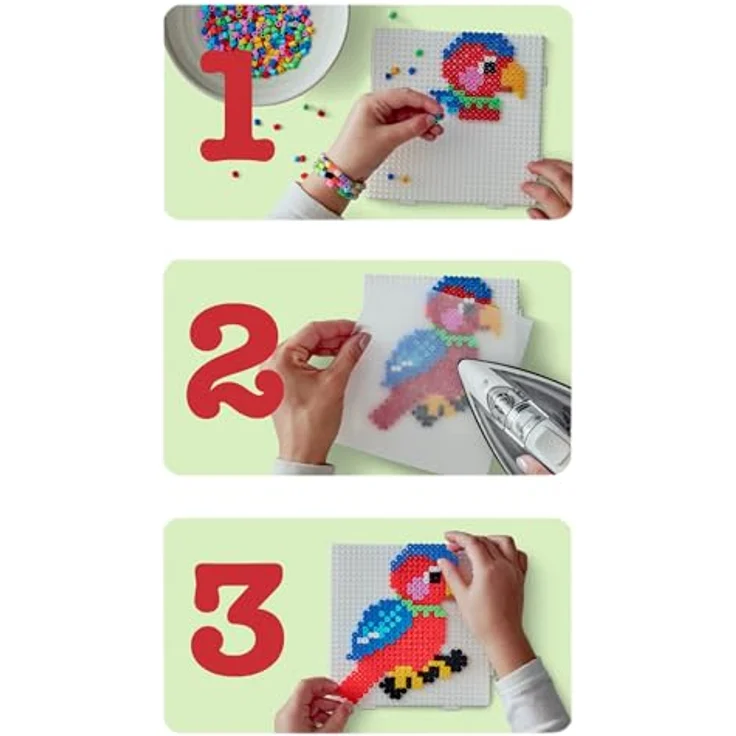 1

2

3