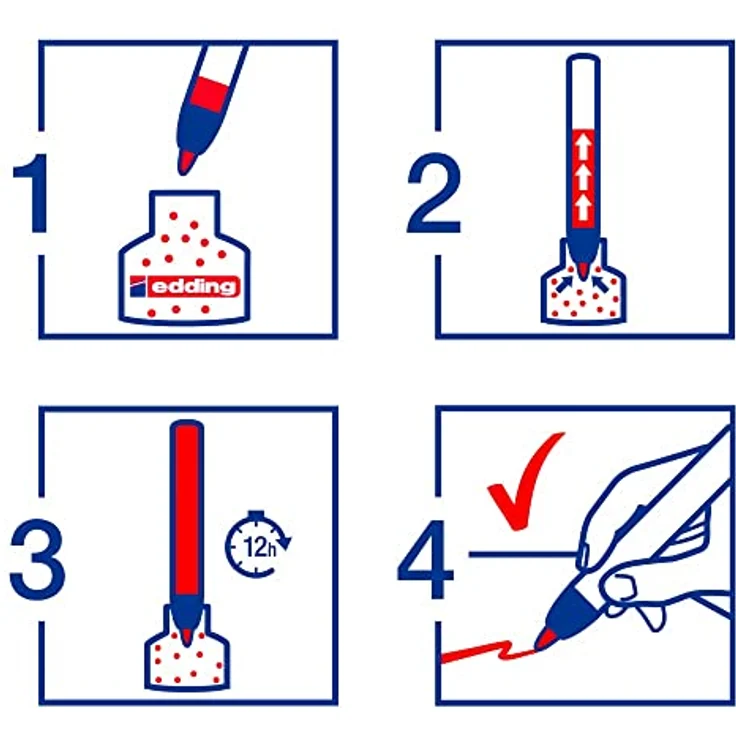 1

edding

2

3

12h

4