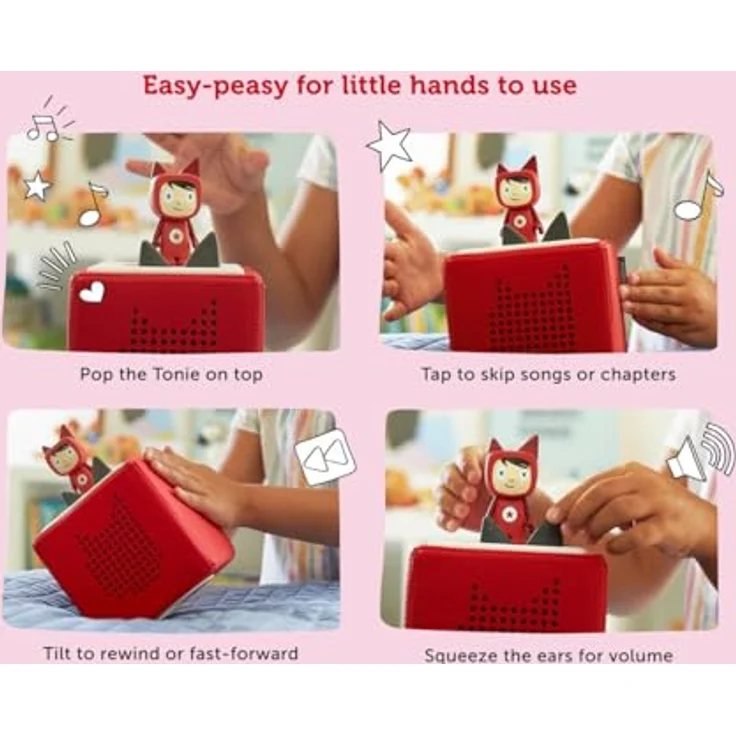 Easy-peasy for little hands to use

Pop the Tonie on top

Tap to skip songs or chapters

Tilt to rewind or fast-forward

Squeeze the ears for volume