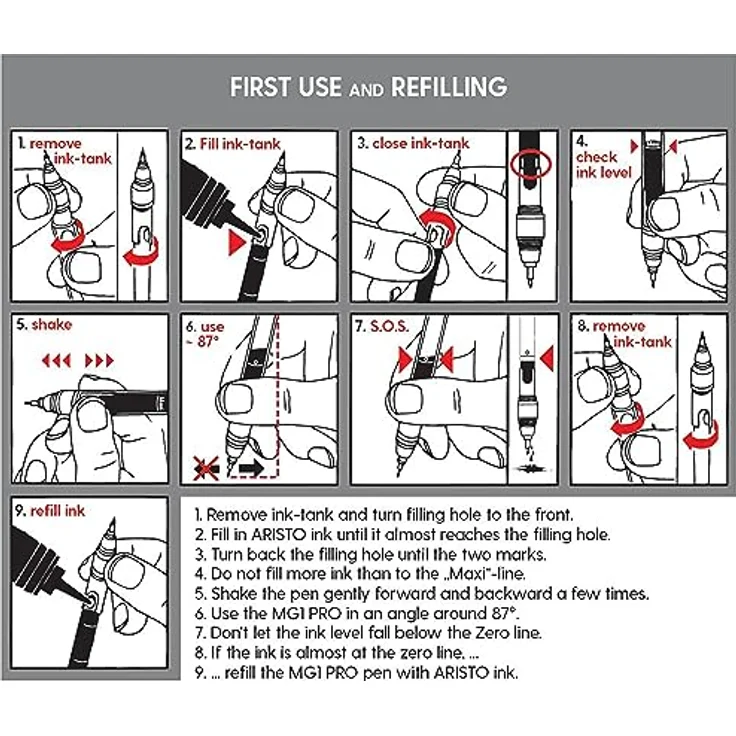 FIRST USE AND REFILLING

1. remove ink-tank

2. Fill ink-tank

3. close ink-tank

4. check ink level

5. shake

6. use ~ 87°

7. S.O.S.

8. remove ink-tank

9. refill ink

1. Remove ink-tank and turn filling hole to the front.
2. Fill in ARISTO ink until it almost reaches the filling hole.
3. Turn back the filling hole until the two marks.
4. Do not fill more ink than to the „Maxi"-line.
5. Shake the pen gently forward and backward a few times.
6. Use the MG1 PRO in an angle around 87°.
7. Don't let the ink level fall below the Zero line.
8. If the ink is almost at the zero line, ...
9. ... refill the MG1 PRO pen with ARISTO ink.