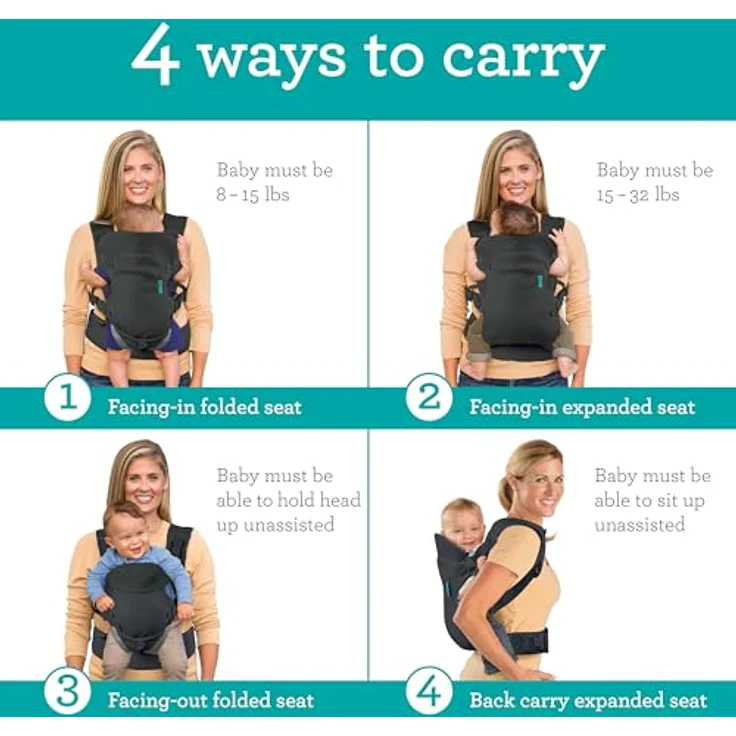 4 ways to carry

Baby must be 8 – 15 lbs

1 Facing-in folded seat

Baby must be 15 – 32 lbs

2 Facing-in expanded seat

Baby must be able to hold head up unassisted

3 Facing-out folded seat

Baby must be able to sit up unassisted

4 Back carry expanded seat